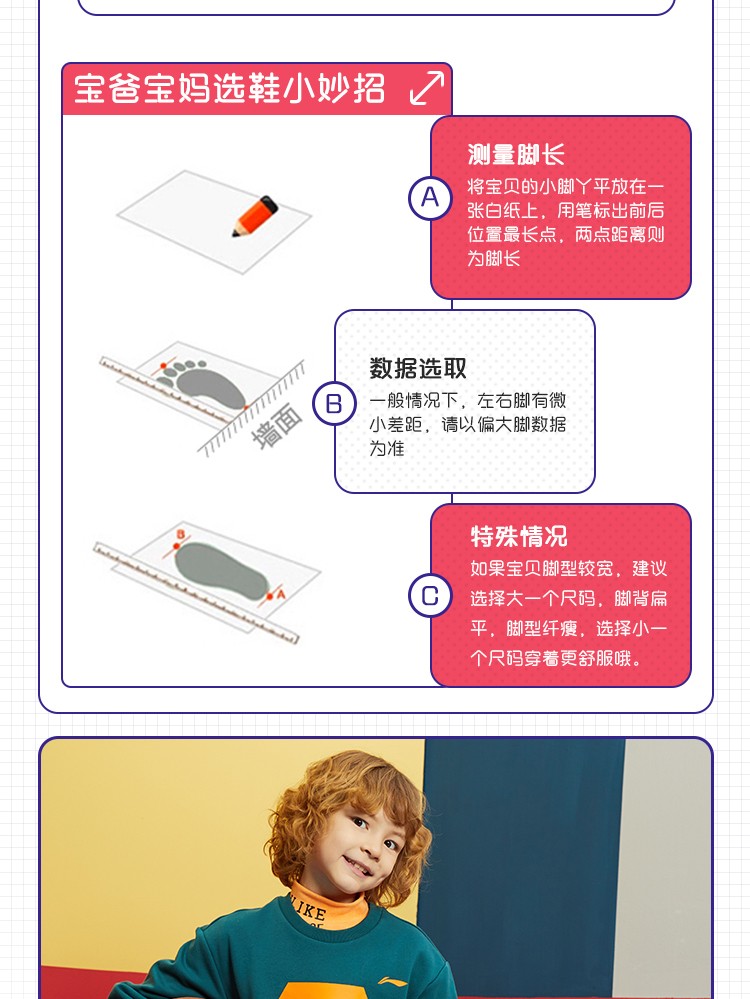 宝爸宝妈选鞋小妙招

A
测量脚长
将宝贝的小脚丫平放在一张白纸上，用笔标出前后位置最长点，两点距离则为脚长

墙面

B
数据选取
一般情况下，左右脚有微小差距，请以偏大脚数据为准

B
A

C
特殊情况
如果宝贝脚型较宽，建议选择大一个尺码，脚背扁平，脚型纤瘦，选择小一个尺码穿着更舒服哦。

LIKE